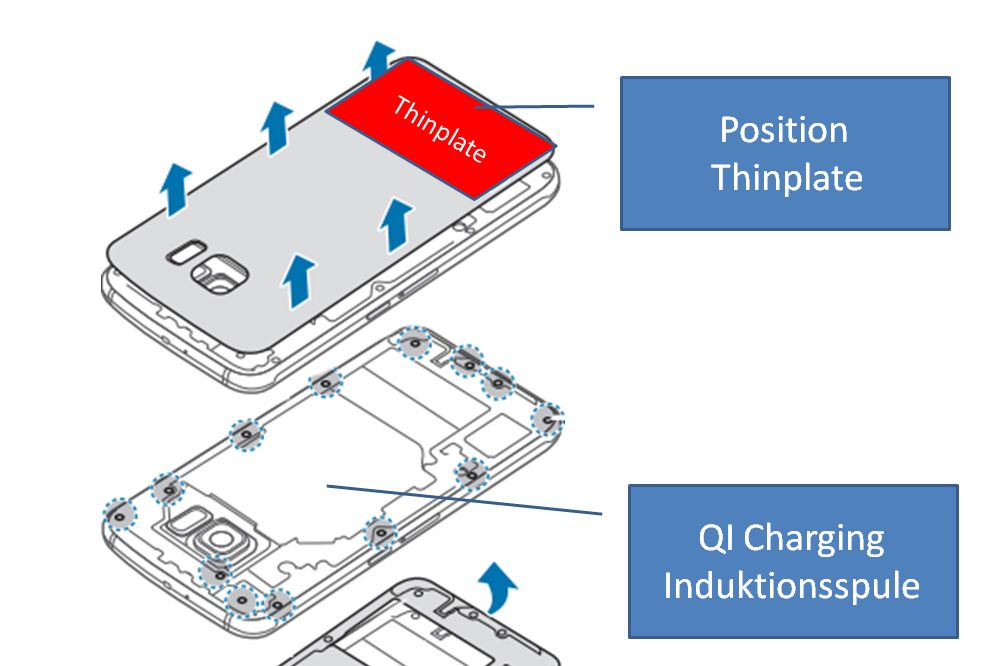 Thinplate

Position Thinplate

QI Charging Induktionsspule